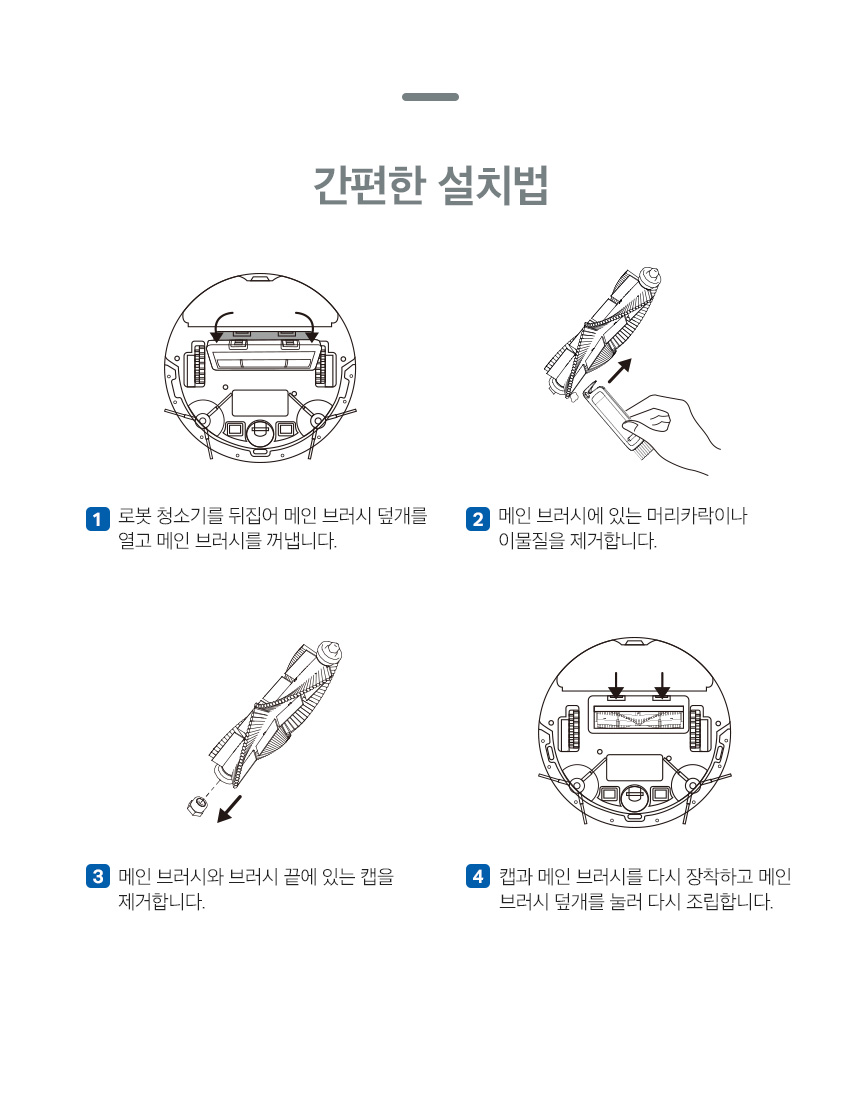 간편한 설치법

1 로봇 청소기를 뒤집어 메인 브러시 덮개를 열고 메인 브러시를 꺼냅니다.

2 메인 브러시에 있는 머리카락이나 이물질을 제거합니다.

3 메인 브러시와 브러시 끝에 있는 캡을 제거합니다.

4 캡과 메인 브러시를 다시 장착하고 메인 브러시 덮개를 눌러 다시 조립합니다.